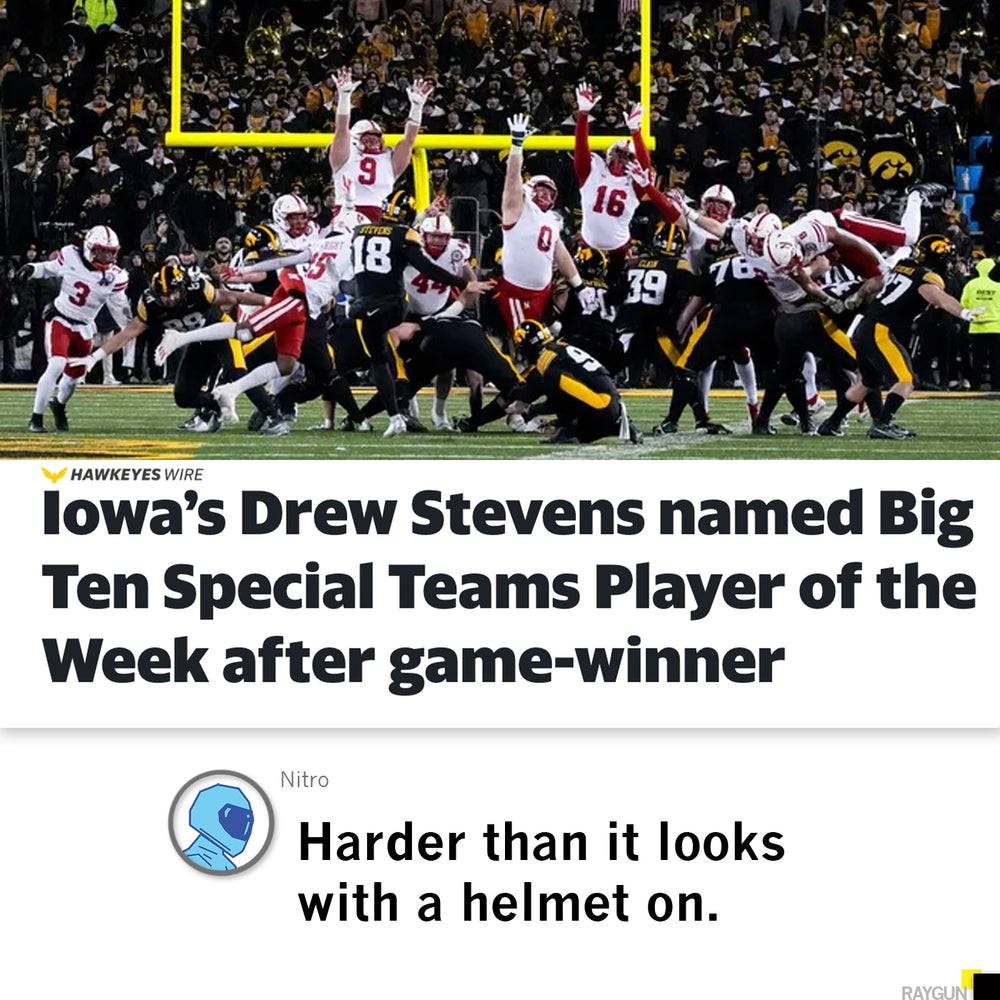 HAWKEYES WIRE

Iowa's Drew Stevens named Big Ten Special Teams Player of the Week after game-winner

Nitro

Harder than it looks with a helmet on.

RAYGUN