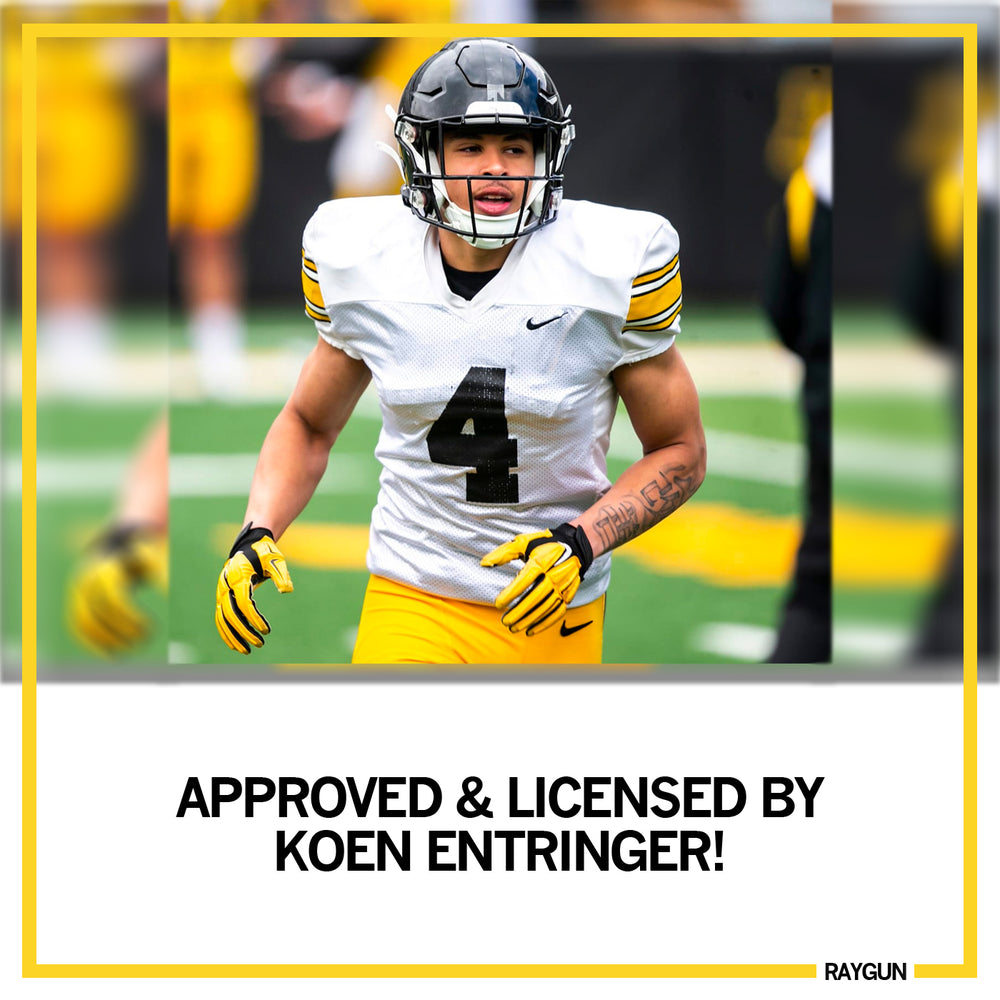 4

APPROVED & LICENSED BY KOEN ENTRINGER!

RAYGUN