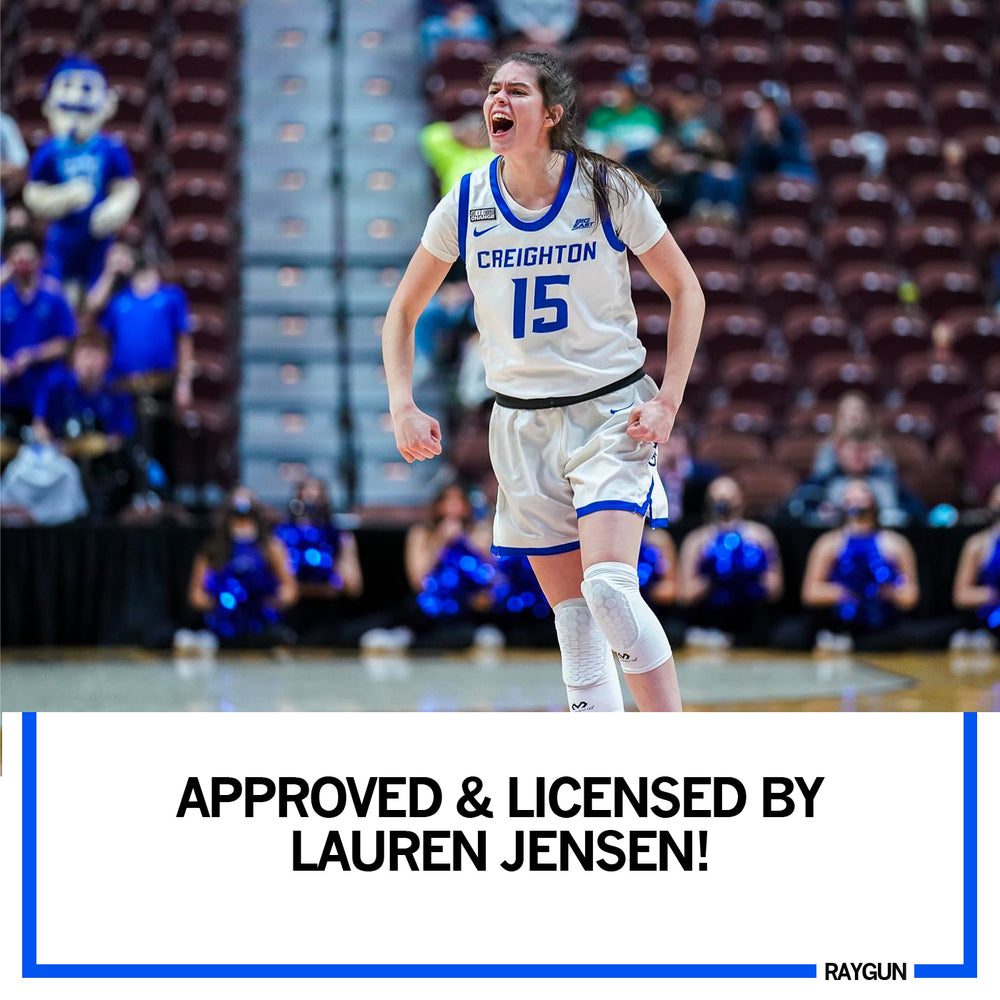 CREIGHTON
15

APPROVED & LICENSED BY LAUREN JENSEN!

RAYGUN