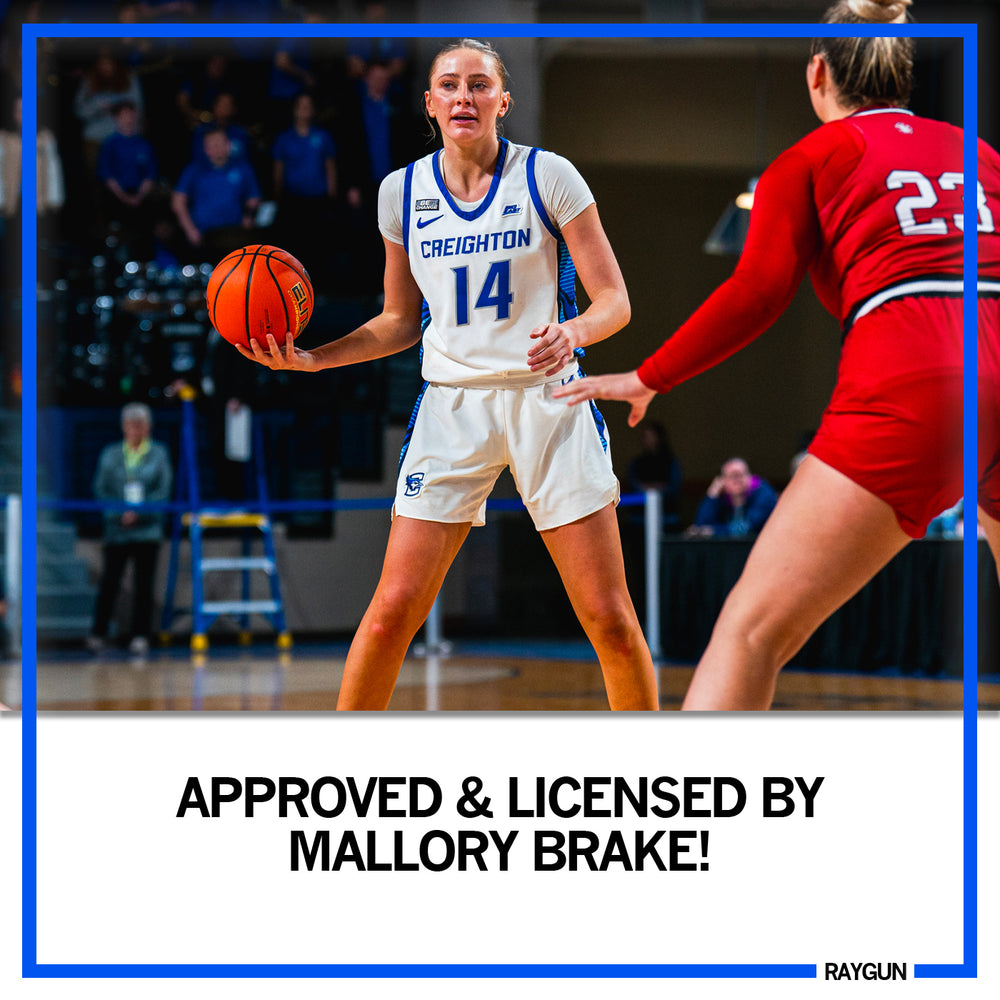 CREIGHTON
14

23

APPROVED & LICENSED BY MALLORY BRAKE!

RAYGUN