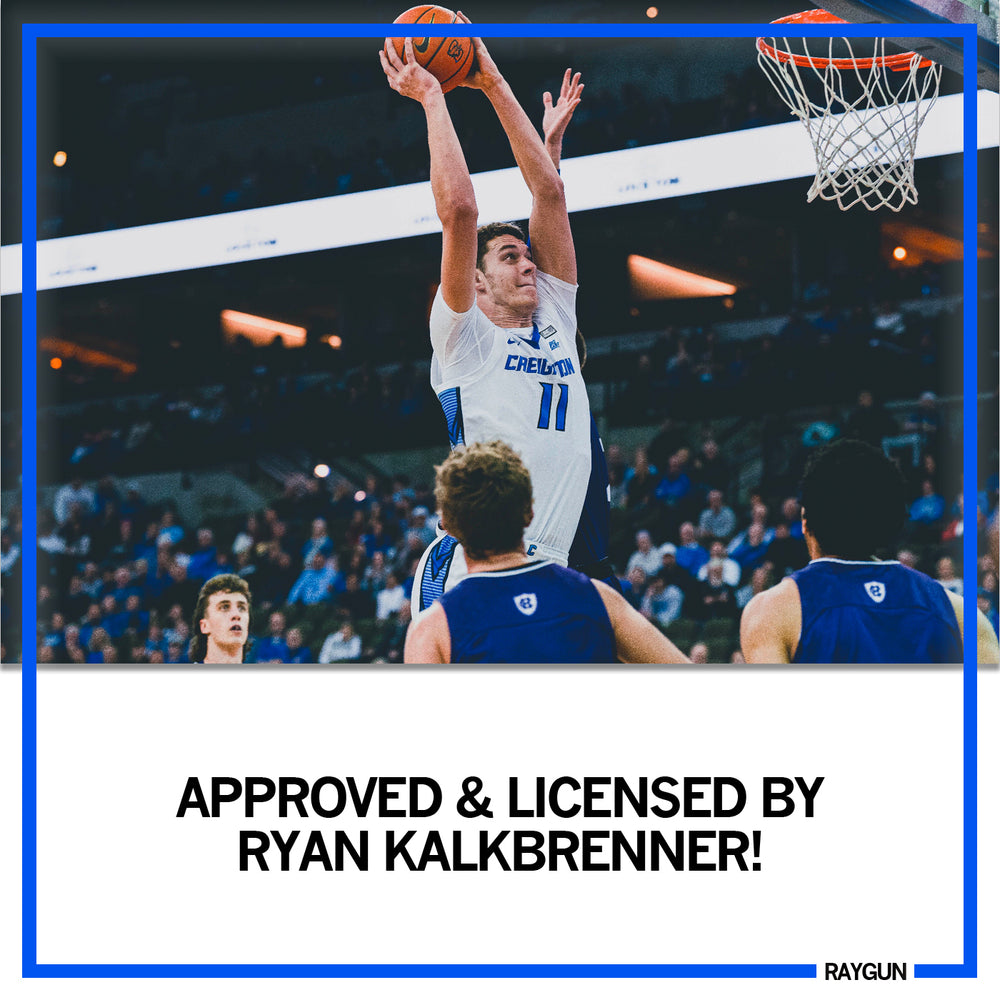 CREIGHTON
11

APPROVED & LICENSED BY RYAN KALKBRENNER!

RAYGUN