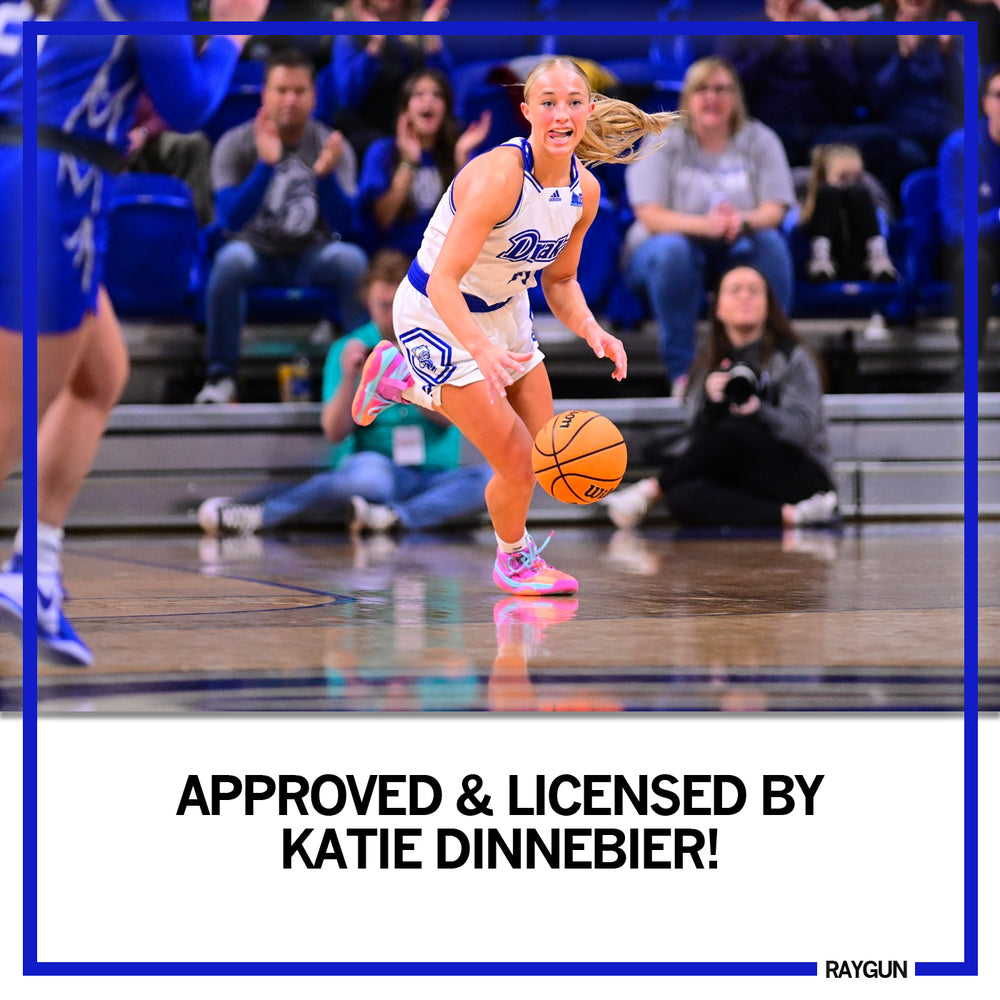 APPROVED & LICENSED BY KATIE DINNEBIER!

RAYGUN