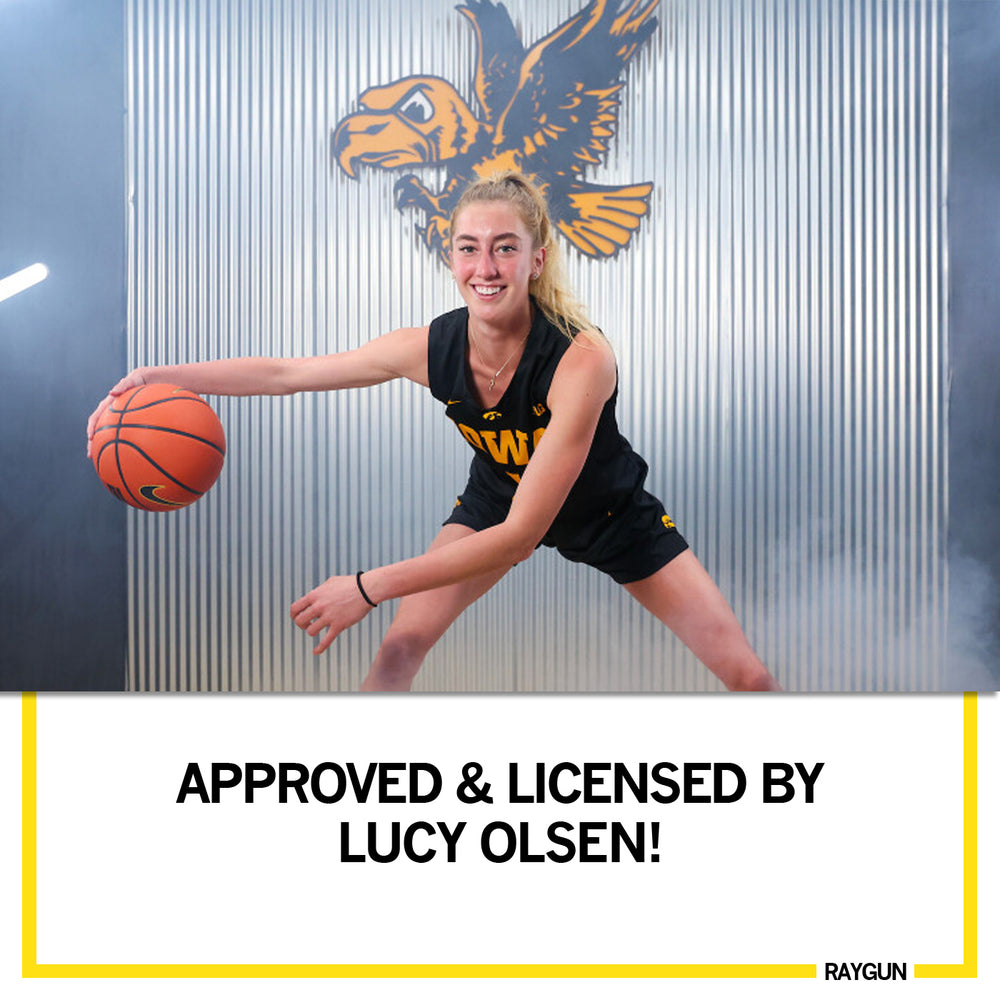 OWA

APPROVED & LICENSED BY LUCY OLSEN!

RAYGUN