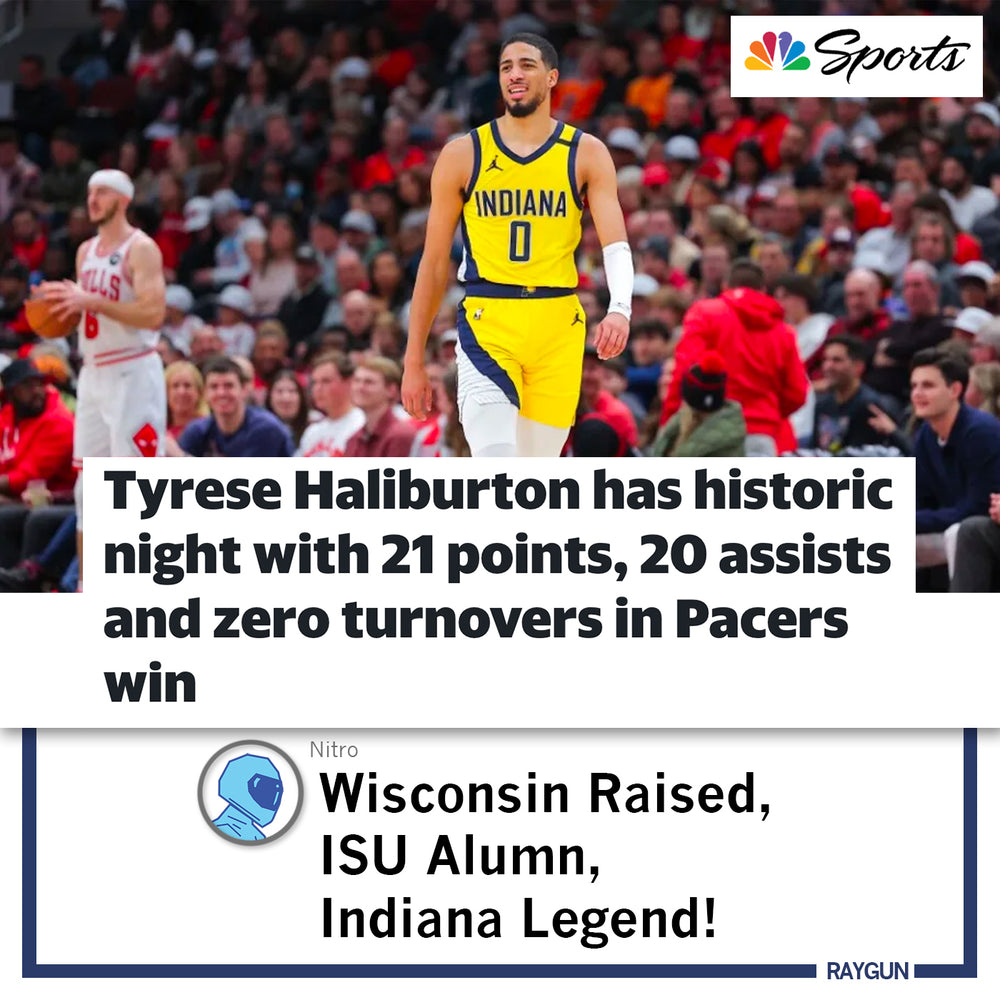 Sports

INDIANA
0

BULLS
6

Tyrese Haliburton has historic night with 21 points, 20 assists and zero turnovers in Pacers win

Nitro
Wisconsin Raised, ISU Alumn, Indiana Legend!

RAYGUN